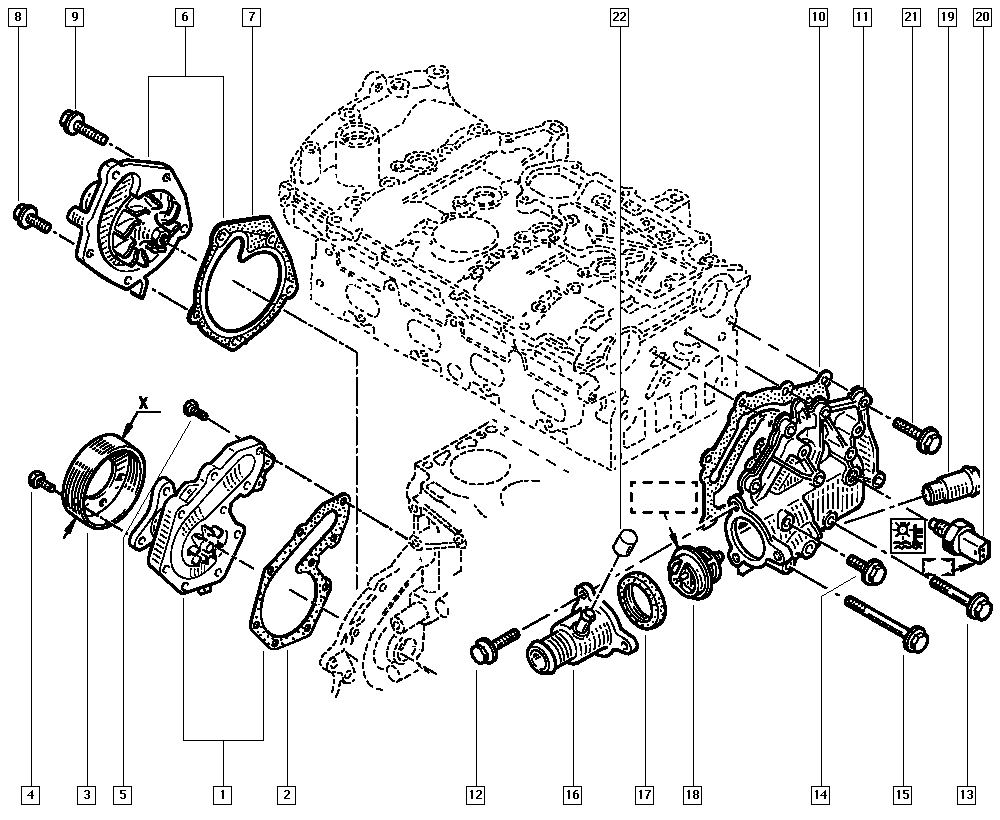 8
9
6
7
22
10
11
21
19
20
X
4
3
5
1
2
12
16
17
18
14
15
13