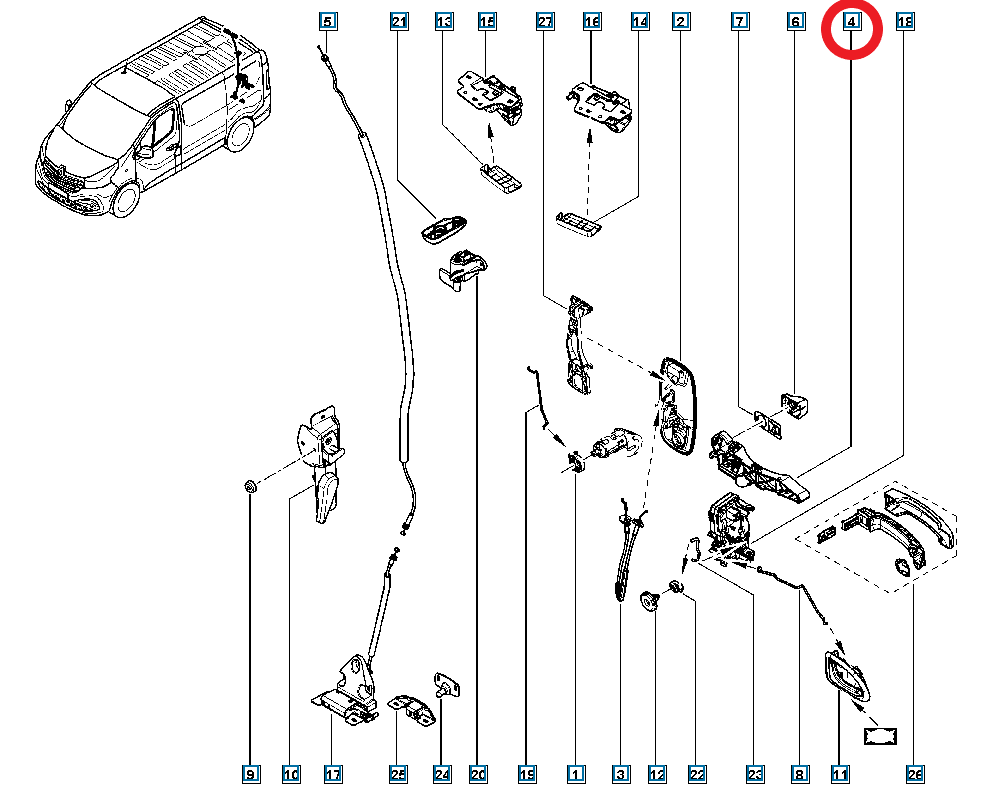 5
21
13
15
27
16
14
2
7
6
4
18
9
10
17
25
24
20
19
1
3
12
22
23
8
11
26