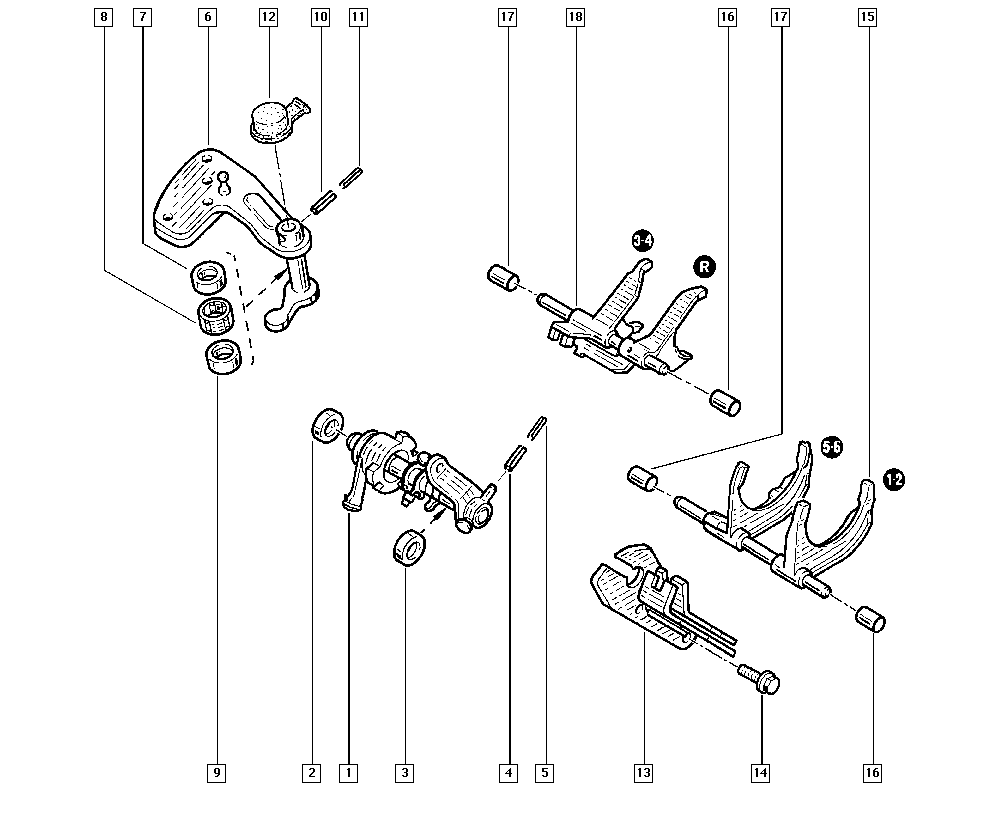 8
7
6
12
10
11
17
18
16
17
15
3-4
R
5-6
1-2
9
2
1
3
4
5
13
14
16