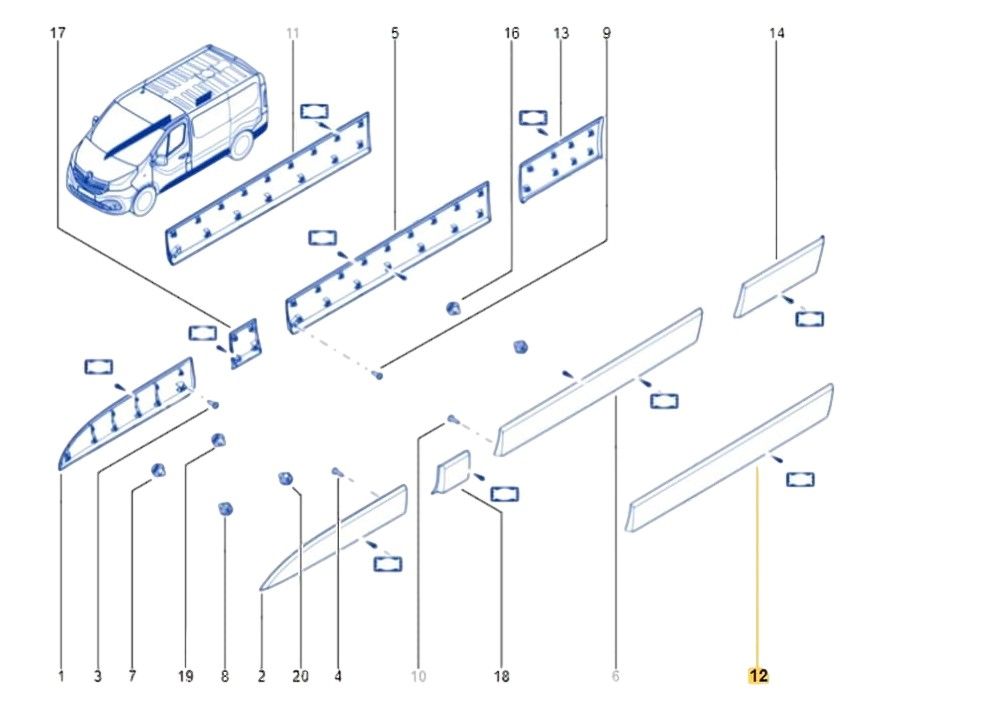 17
11
5
16
13
9
14

1
3
7
19
8
2
20
4
10
18
6
12