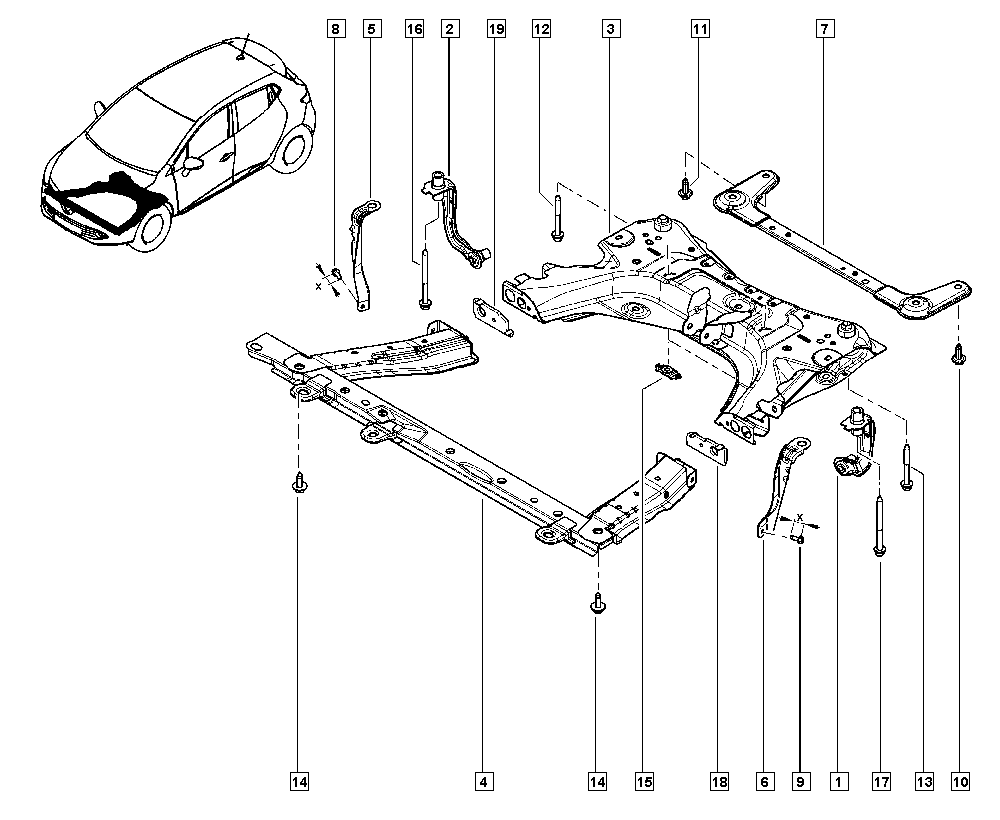 8
5
16
2
19
12
3
11
7
x
x
14
4
14
15
18
6
9
1
17
13
10