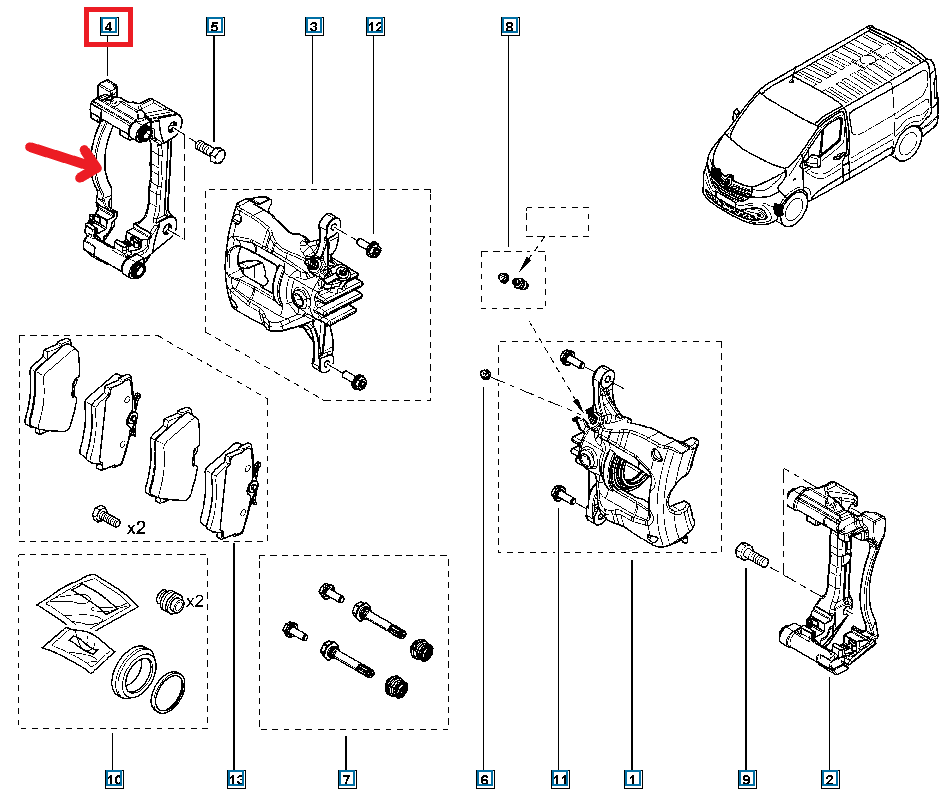 4
5
3
12
8
x2
x2
10
13
7
6
11
1
9
2