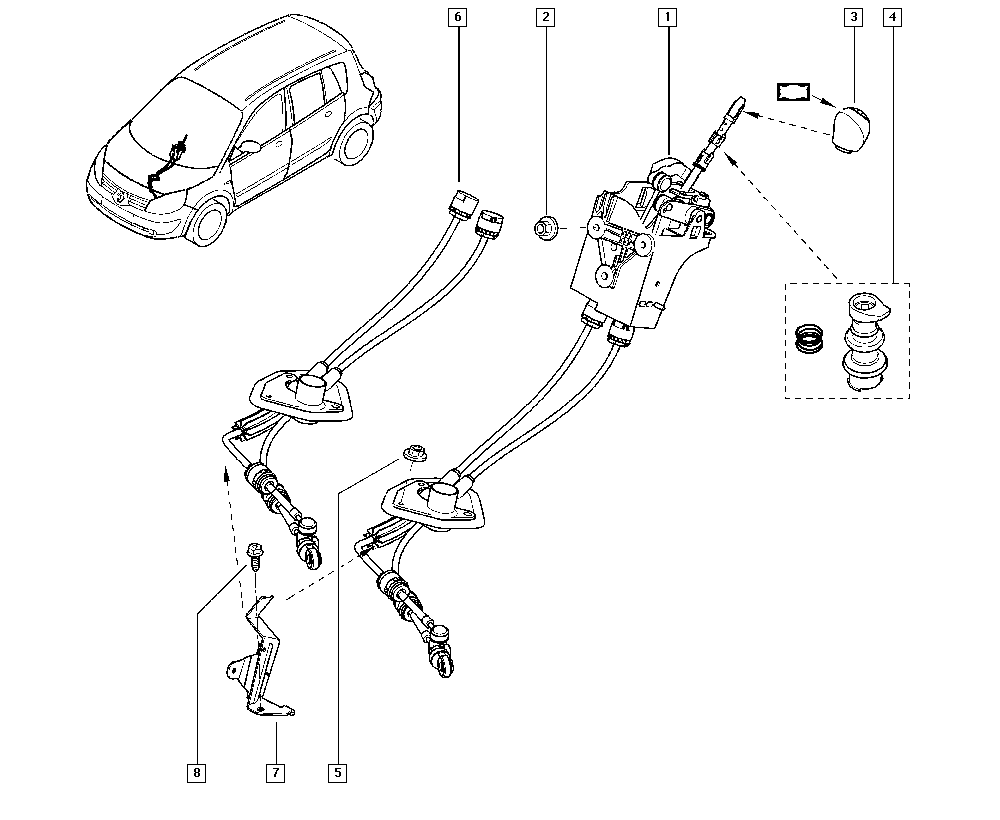 6
2
1
3
4
8
7
5